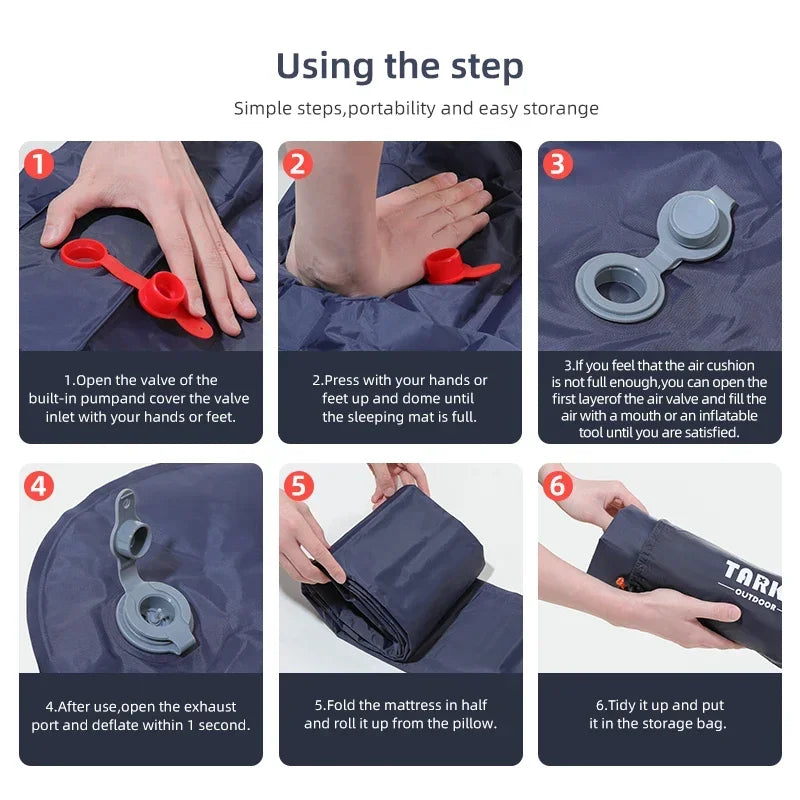 Using the step

Simple steps,portability and easy storange

1

1.Open the valve of the built-in pumpand cover the valve inlet with your hands or feet.

2

2.Press with your hands or feet up and dome until the sleeping mat is full.

3

3.If you feel that the air cushion is not full enough,you can open the first layerof the air valve and fill the air with a mouth or an inflatable tool until you are satisfied.

4

4.After use,open the exhaust port and deflate within 1 second.

5

5.Fold the mattress in half and roll it up from the pillow.

6

TARK
OUTDOOR

6.Tidy it up and put it in the storage bag.