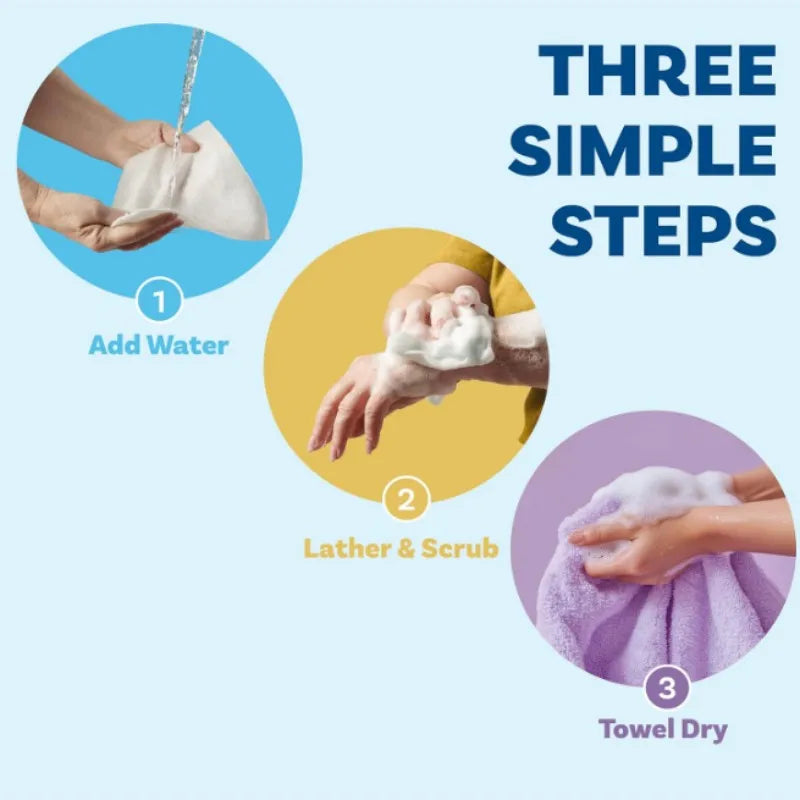 THREE SIMPLE STEPS

1
Add Water

2
Lather & Scrub

3
Towel Dry