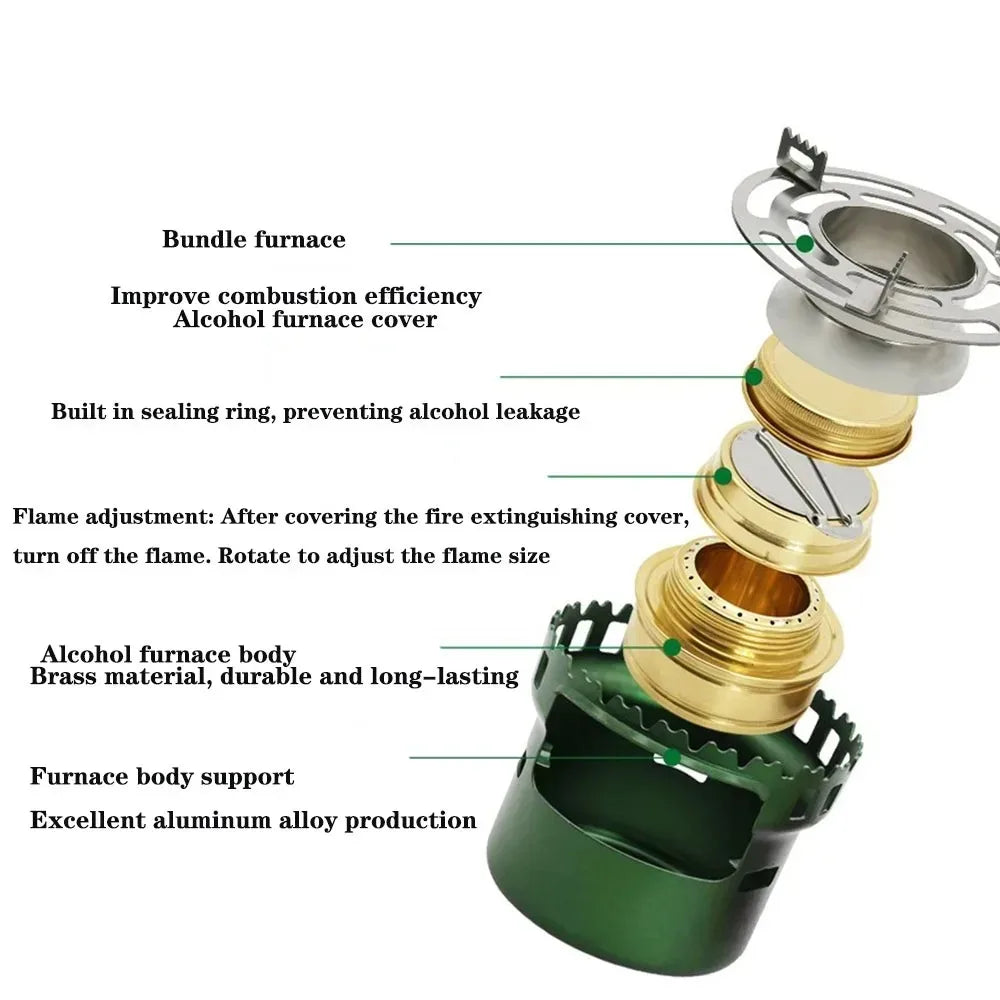 Bundle furnace

Improve combustion efficiency
Alcohol furnace cover

Built in sealing ring, preventing alcohol leakage

Flame adjustment: After covering the fire extinguishing cover, turn off the flame. Rotate to adjust the flame size

Alcohol furnace body
Brass material, durable and long-lasting

Furnace body support

Excellent aluminum alloy production